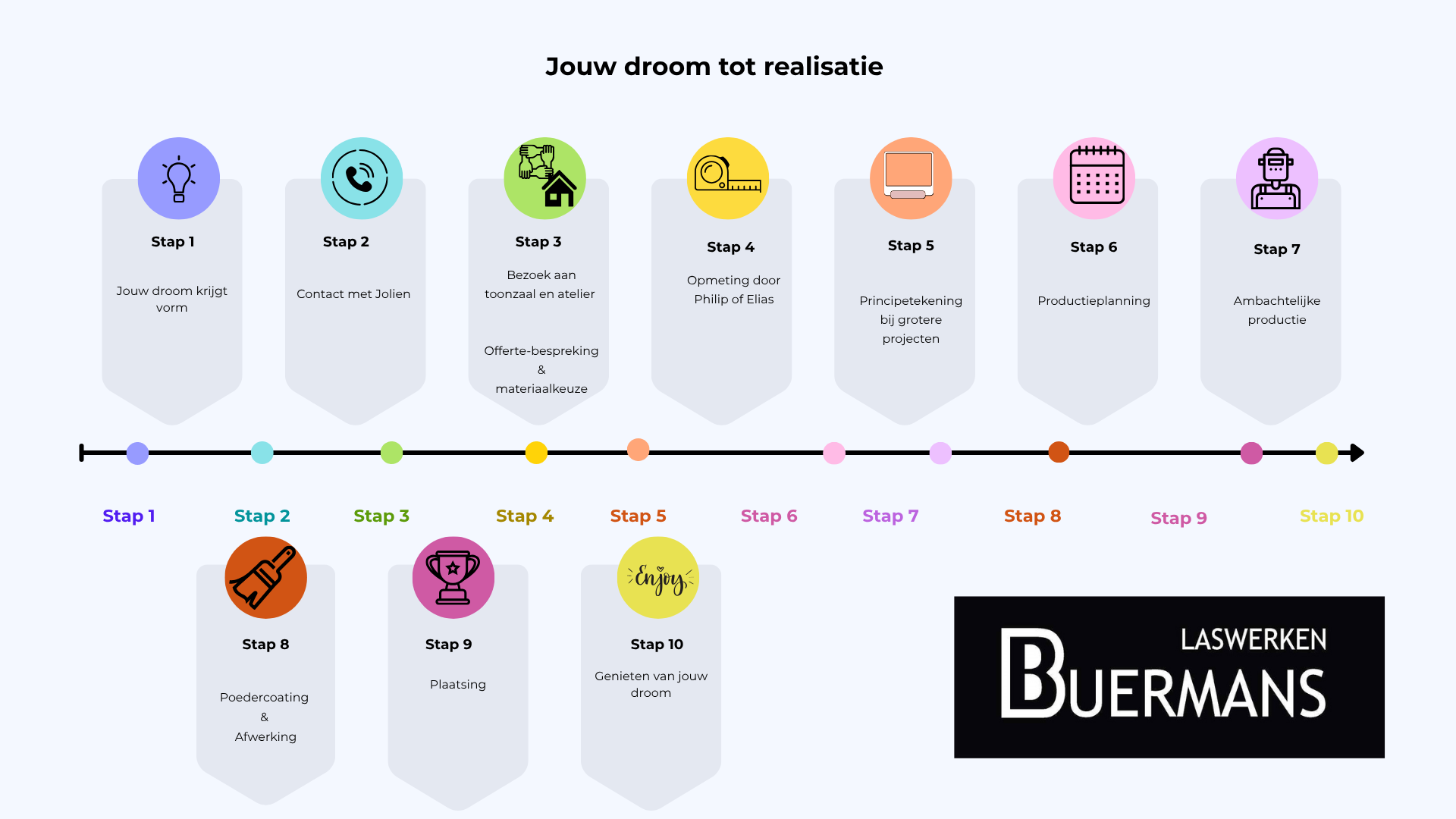 Jouw droom tot realisatie

Stap 1

Jouw droom krijgt vorm

Stap 2

Contact met Jolien

Stap 3

Bezoek aan toonzaal en atelier

Offerte-bespreking & materiaalkeuze

Stap 4

Opmeting door Philip of Elias

Stap 5

Principetekening bij grotere projecten

Stap 6

Productieplanning

Stap 7

Ambachtelijke productie

Stap 1 Stap 2 Stap 3 Stap 4 Stap 5 Stap 6 Stap 7 Stap 8 Stap 9 Stap 10

Stap 8

Poedercoating & Afwerking

Stap 9

Plaatsing

Enjoy

Stap 10

Genieten van jouw droom

LASWERKEN
BUERMANS